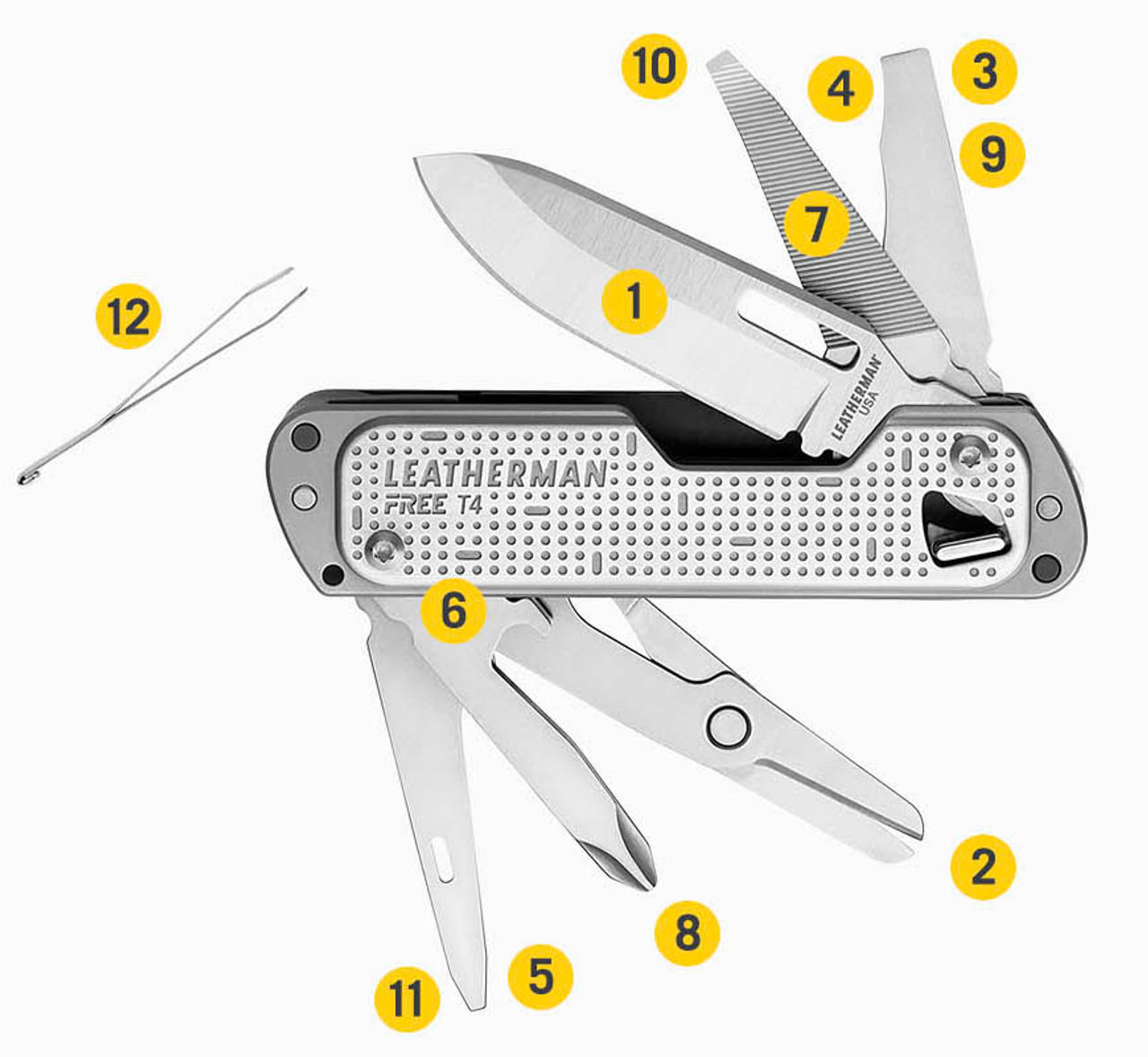 10
4
3
9
7
1
12
LEATHERMAN
USA
LEATHERMAN
FREE T4
6
2
8
5
11